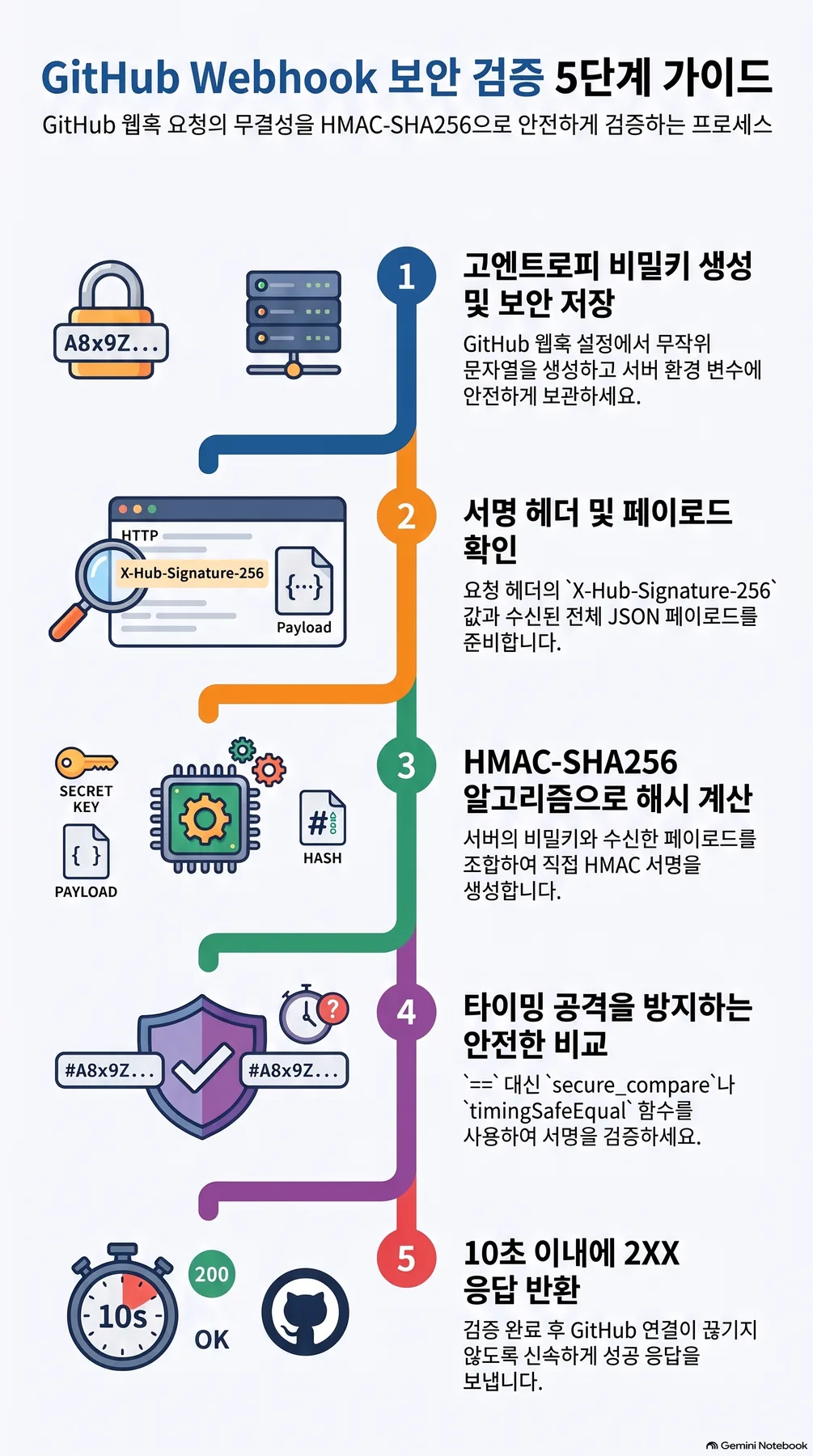 GitHub Webhook 보안 검증 5단계 가이드

GitHub 웹훅 요청의 무결성을 HMAC-SHA256으로 안전하게 검증하는 프로세스

A8x9Z...

1

고엔트로피 비밀키 생성 및 보안 저장

GitHub 웹훅 설정에서 무작위 문자열을 생성하고 서버 환경 변수에 안전하게 보관하세요.

HTTP

X-Hub-Signature-256

{...}

Payload

2

서명 헤더 및 페이로드 확인

요청 헤더의 `X-Hub-Signature-256` 값과 수신된 전체 JSON 페이로드를 준비합니다.

SECRET KEY

{ }

PAYLOAD

#

HASH

3

HMAC-SHA256 알고리즘으로 해시 계산

서버의 비밀키와 수신한 페이로드를 조합하여 직접 HMAC 서명을 생성합니다.

#A8x9Z...

#A8x9Z...

?

4

타이밍 공격을 방지하는 안전한 비교

`==` 대신 `secure_compare`나 `timingSafeEqual` 함수를 사용하여 서명을 검증하세요.

10s

200

OK

5

10초 이내에 2XX 응답 반환

검증 완료 후 GitHub 연결이 끊기지 않도록 신속하게 성공 응답을 보냅니다.

Gemini Notebook